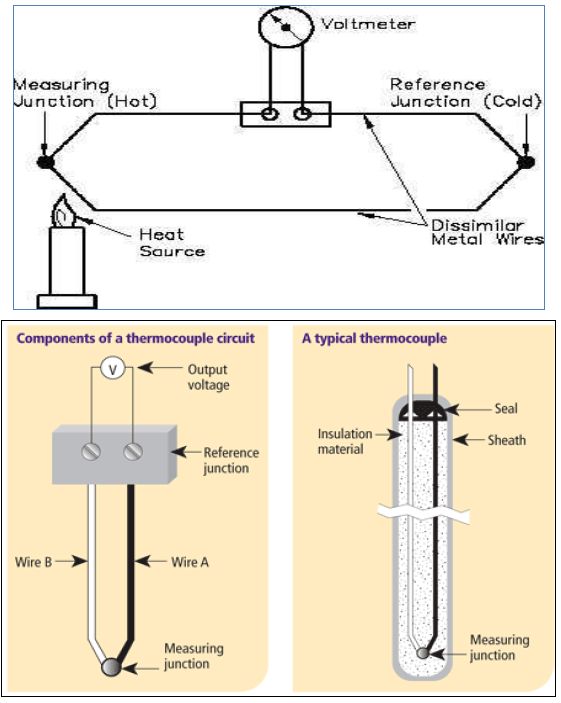 Voltmeter

Measuring Junction (Hot)

Reference Junction (Cold)

Heat Source

Dissimilar Metal Wires

Components of a thermocouple circuit

V

Output voltage

Reference junction

Wire B

Wire A

Measuring junction

A typical thermocouple

Seal

Insulation material

Sheath

Measuring junction