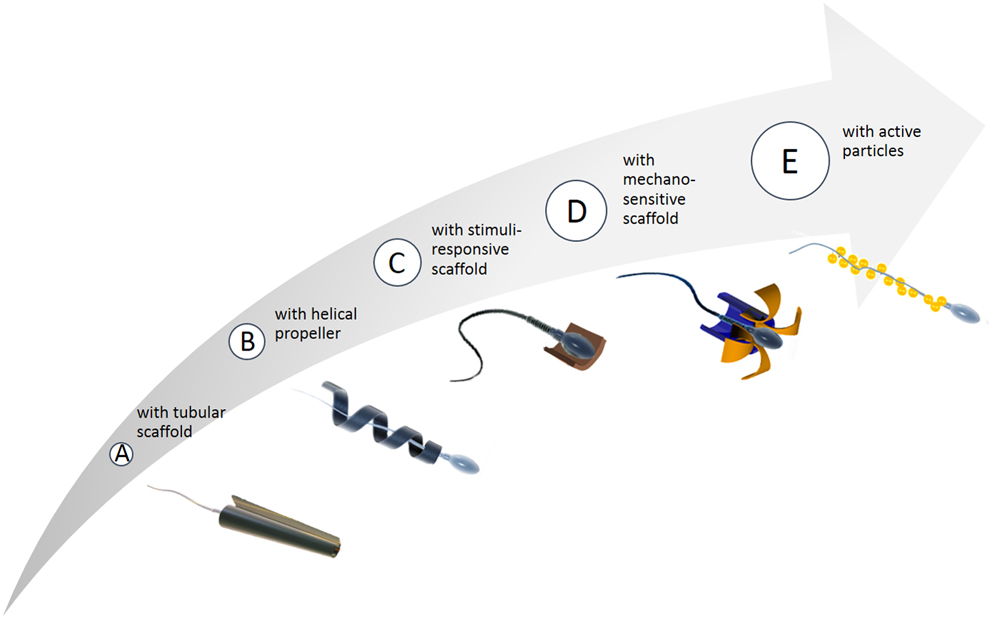 A with tubular scaffold

B with helical propeller

C with stimuli-responsive scaffold

D with mechano-sensitive scaffold

E with active particles