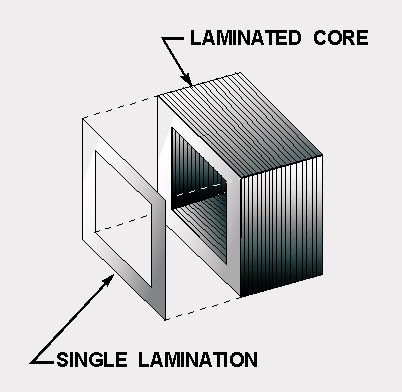 LAMINATED CORE

SINGLE LAMINATION