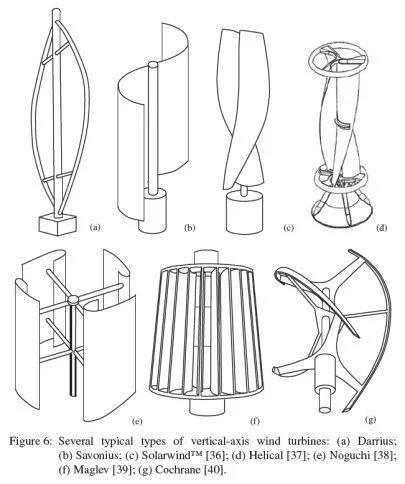 (a) (b) (c) (d)

(e) (f) (g)

Figure 6: Several typical types of vertical-axis wind turbines: (a) Darrius; (b) Savonius; (c) Solarwind™ [36]; (d) Helical [37]; (e) Noguchi [38]; (f) Maglev [39]; (g) Cochrane [40].